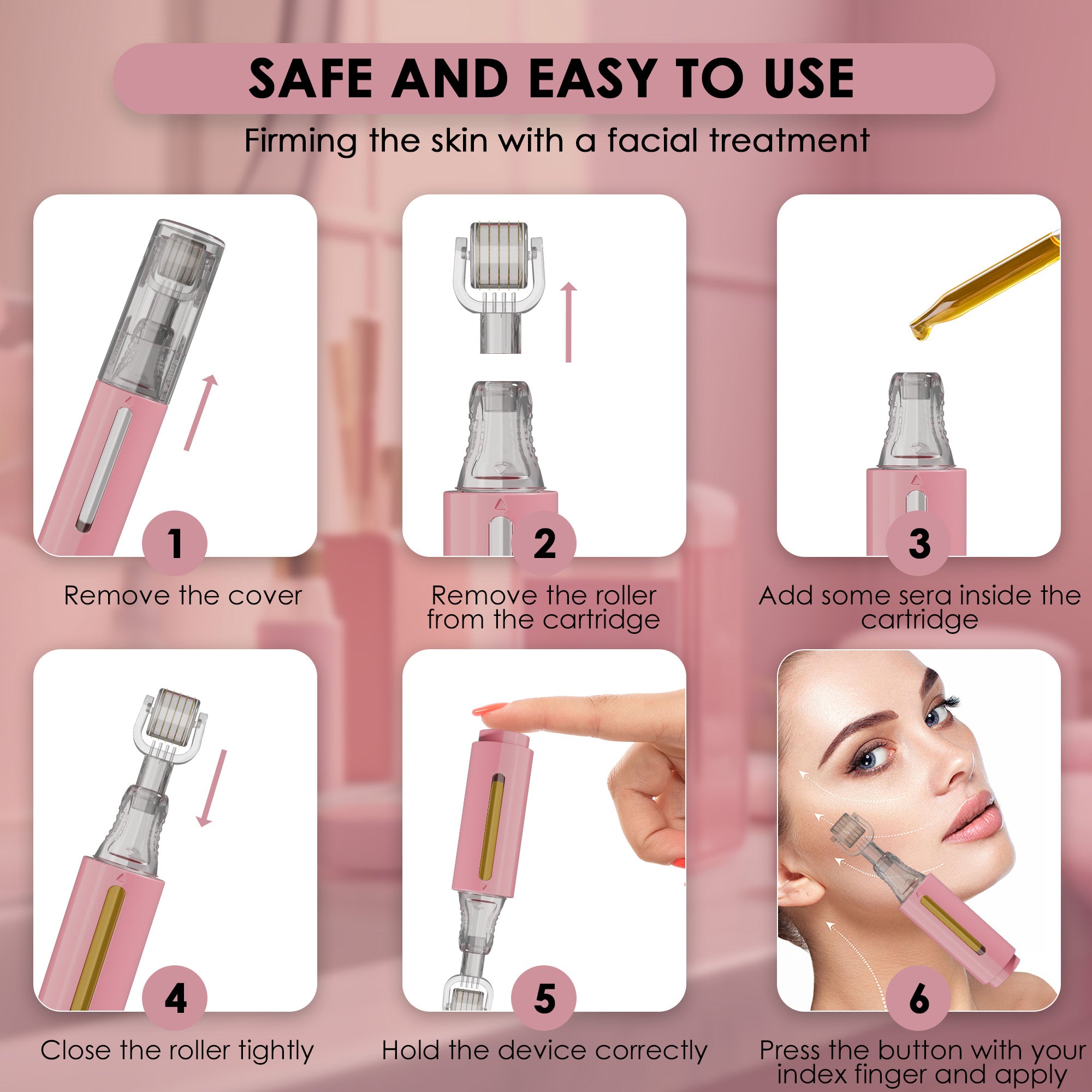 SAFE AND EASY TO USE

Firming the skin with a facial treatment

1

Remove the cover

2

Remove the roller from the cartridge

3

Add some sera inside the cartridge

4

Close the roller tightly

5

Hold the device correctly

6

Press the button with your index finger and apply