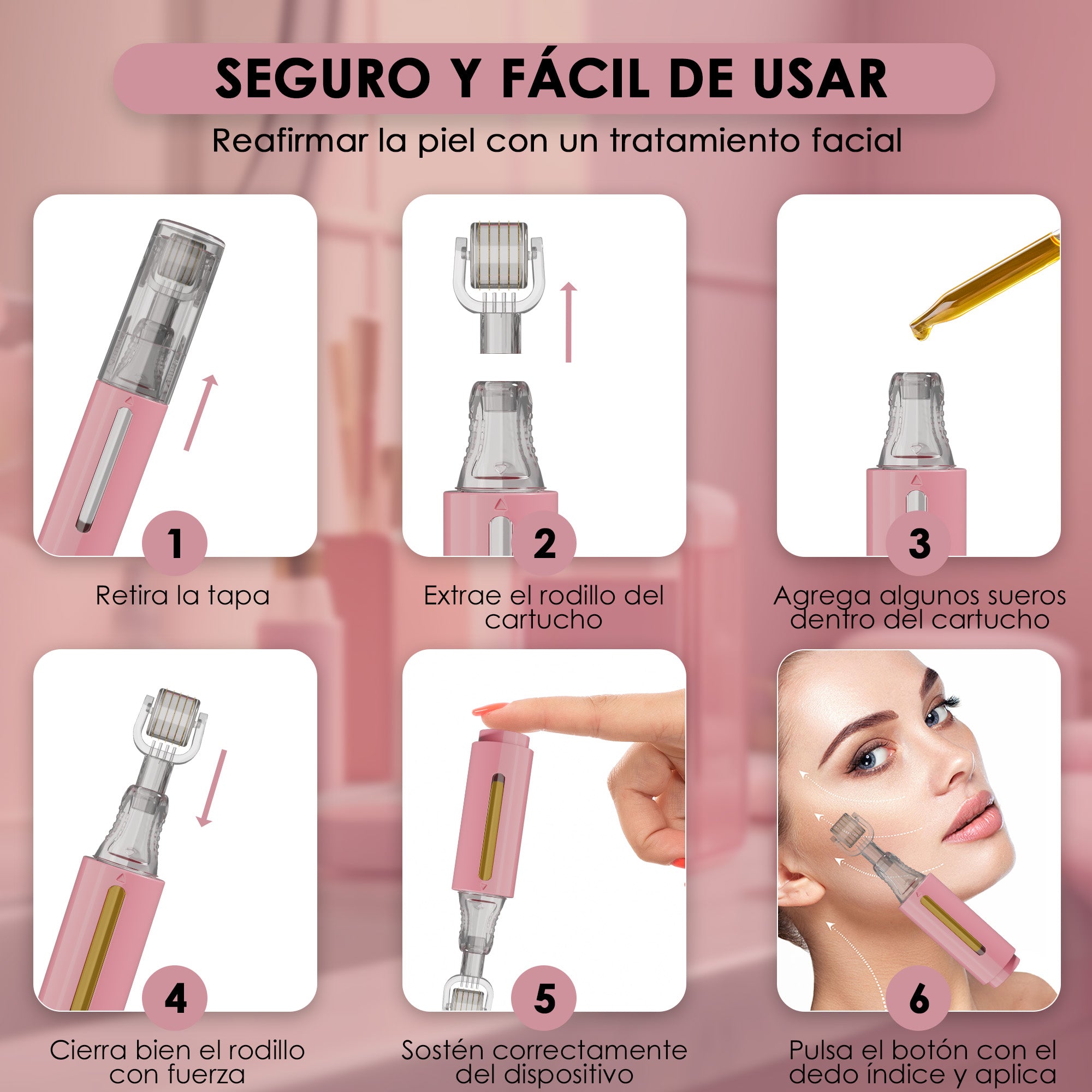 SEGURO Y FÁCIL DE USAR

Reafirmar la piel con un tratamiento facial

1
Retira la tapa

2
Extrae el rodillo del cartucho

3
Agrega algunos sueros dentro del cartucho

4
Cierra bien el rodillo con fuerza

5
Sostén correctamente del dispositivo

6
Pulsa el botón con el dedo índice y aplica