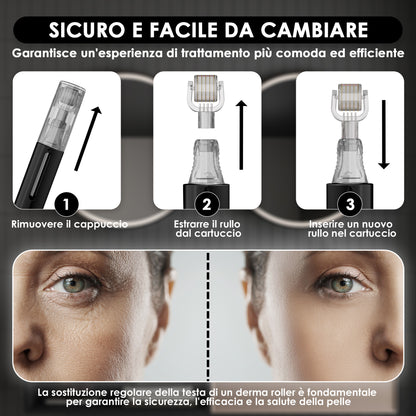 SICURO E FACILE DA CAMBIARE

Garantisce un'esperienza di trattamento più comoda ed efficiente

1
Rimuovere il cappuccio

2
Estrarre il rullo dal cartuccio

3
Inserire un nuovo rullo nel cartuccio

La sostituzione regolare della testa di un derma roller è fondamentale per garantire la sicurezza, l'efficacia e la salute della pelle