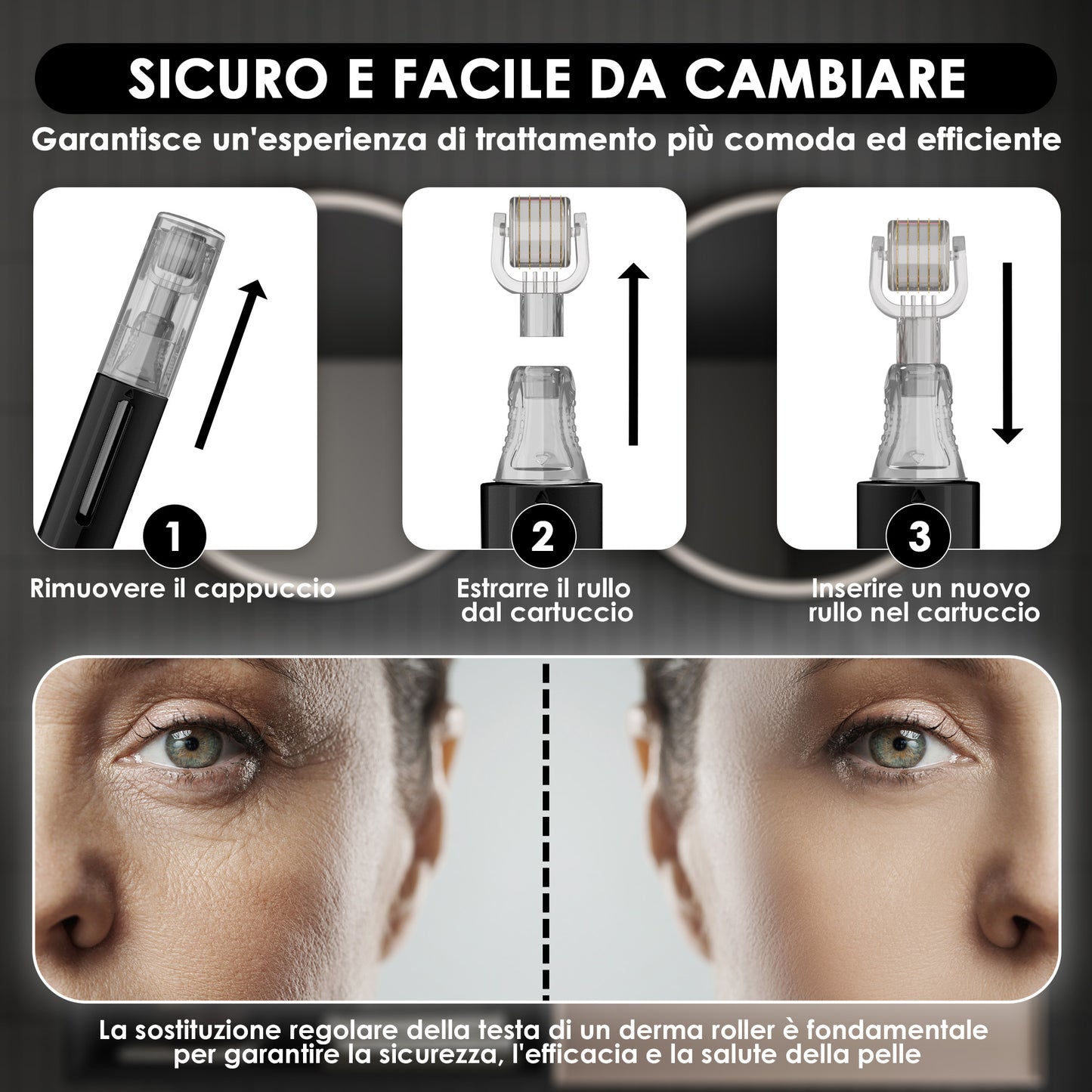 SICURO E FACILE DA CAMBIARE

Garantisce un'esperienza di trattamento più comoda ed efficiente

1

Rimuovere il cappuccio

2

Estrarre il rullo dal cartuccio

3

Inserire un nuovo rullo nel cartuccio

La sostituzione regolare della testa di un derma roller è fondamentale per garantire la sicurezza, l'efficacia e la salute della pelle