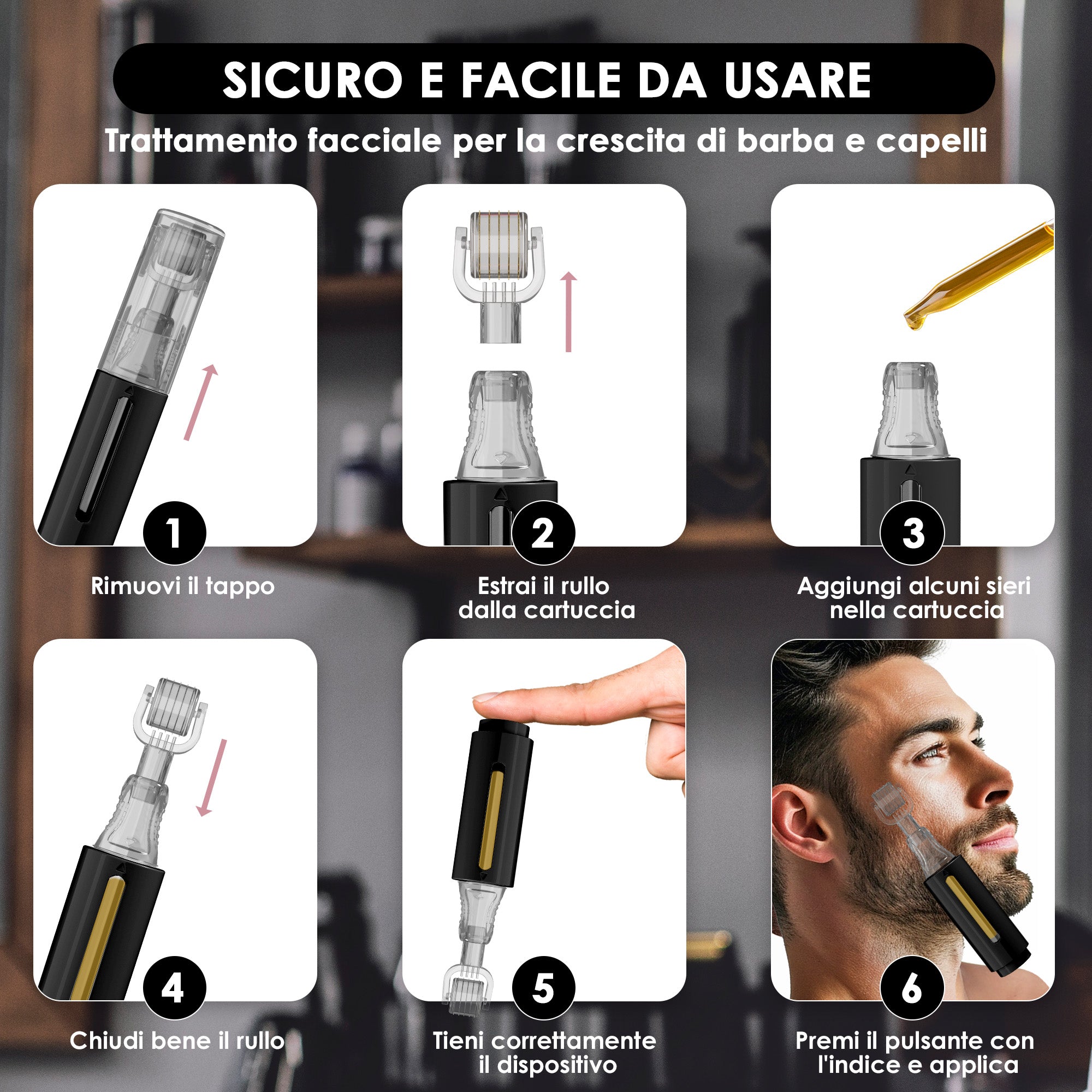 SICURO E FACILE DA USARE

Trattamento facciale per la crescita di barba e capelli

1
Rimuovi il tappo

2
Estrai il rullo dalla cartuccia

3
Aggiungi alcuni sieri nella cartuccia

4
Chiudi bene il rullo

5
Tieni correttamente il dispositivo

6
Premi il pulsante con l'indice e applica